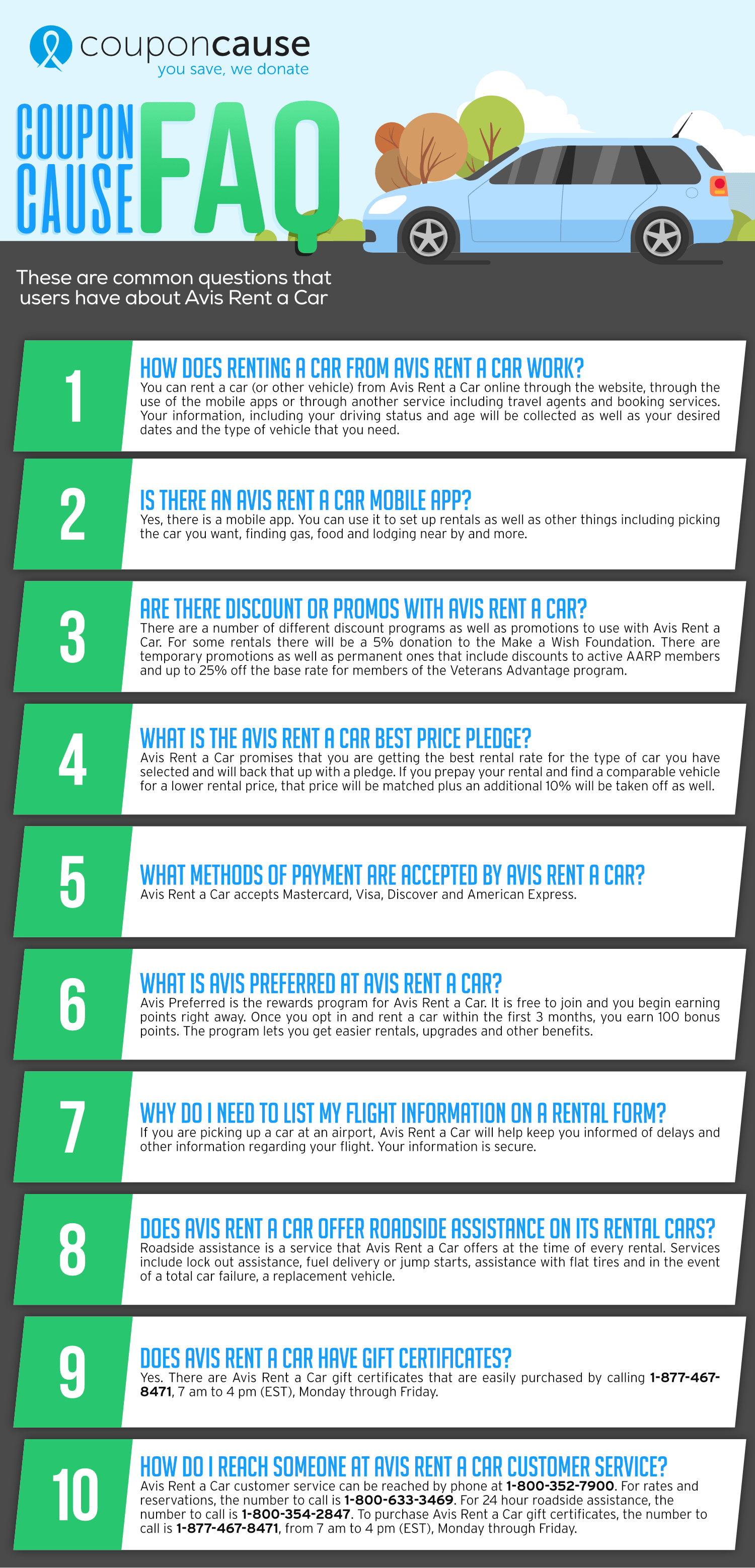 couponcause
you save, we donate

COUPON CAUSE FAQ

These are common questions that users have about Avis Rent a Car

1
HOW DOES RENTING A CAR FROM AVIS RENT A CAR WORK?
You can rent a car (or other vehicle) from Avis Rent a Car online through the website, through the use of the mobile apps or through another service including travel agents and booking services. Your information, including your driving status and age will be collected as well as your desired dates and the type of vehicle that you need.

2
IS THERE AN AVIS RENT A CAR MOBILE APP?
Yes, there is a mobile app. You can use it to set up rentals as well as other things including picking the car you want, finding gas, food and lodging near by and more.

3
ARE THERE DISCOUNT OR PROMOS WITH AVIS RENT A CAR?
There are a number of different discount programs as well as promotions to use with Avis Rent a Car. For some rentals there will be a 5% donation to the Make a Wish Foundation. There are temporary promotions as well as permanent ones that include discounts to active AARP members and up to 25% off the base rate for members of the Veterans Advantage program.

4
WHAT IS THE AVIS RENT A CAR BEST PRICE PLEDGE?
Avis Rent a Car promises that you are getting the best rental rate for the type of car you have selected and will back that up with a pledge. If you prepay your rental and find a comparable vehicle for a lower rental price, that price will be matched plus an additional 10% will be taken off as well.

5
WHAT METHODS OF PAYMENT ARE ACCEPTED BY AVIS RENT A CAR?
Avis Rent a Car accepts Mastercard, Visa, Discover and American Express.

6
WHAT IS AVIS PREFERRED AT AVIS RENT A CAR?
Avis Preferred is the rewards program for Avis Rent a Car. It is free to join and you begin earning points right away. Once you opt in and rent a car within the first 3 months, you earn 100 bonus points. The program lets you get easier rentals, upgrades and other benefits.

7
WHY DO I NEED TO LIST MY FLIGHT INFORMATION ON A RENTAL FORM?
If you are picking up a car at an airport, Avis Rent a Car will help keep you informed of delays and other information regarding your flight. Your information is secure.

8
DOES AVIS RENT A CAR OFFER ROADSIDE ASSISTANCE ON ITS RENTAL CARS?
Roadside assistance is a service that Avis Rent a Car offers at the time of every rental. Services include lock out assistance, fuel delivery or jump starts, assistance with flat tires and in the event of a total car failure, a replacement vehicle.

9
DOES AVIS RENT A CAR HAVE GIFT CERTIFICATES?
Yes. There are Avis Rent a Car gift certificates that are easily purchased by calling 1-877-467-8471, 7 am to 4 pm (EST), Monday through Friday.

10
HOW DO I REACH SOMEONE AT AVIS RENT A CAR CUSTOMER SERVICE?
Avis Rent a Car customer service can be reached by phone at 1-800-352-7900. For rates and reservations, the number to call is 1-800-633-3469. For 24 hour roadside assistance, the number to call is 1-800-354-2847. To purchase Avis Rent a Car gift certificates, the number to call is 1-877-467-8471, from 7 am to 4 pm (EST), Monday through Friday.