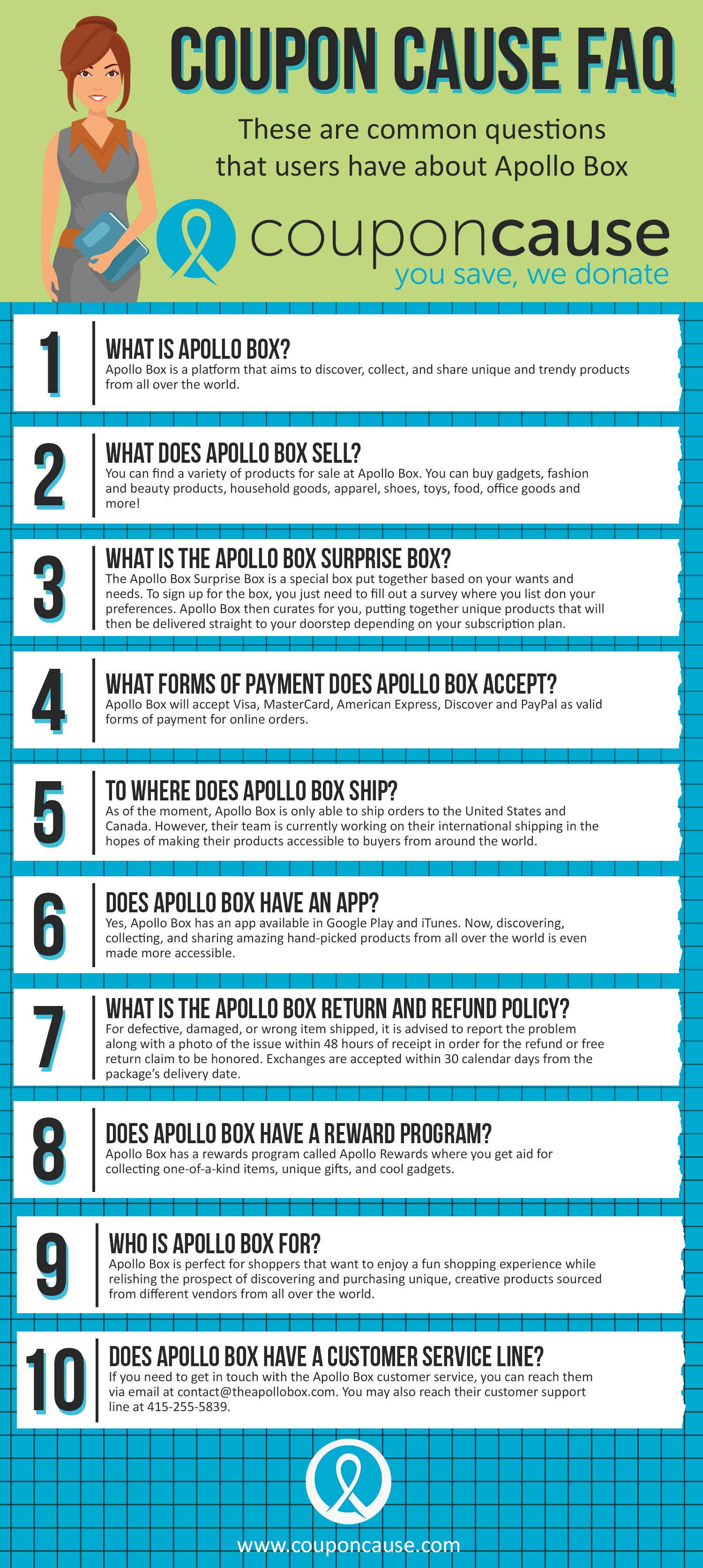 COUPON CAUSE FAQ

These are common questions that users have about Apollo Box

couponcause
you save, we donate

1
WHAT IS APOLLO BOX?
Apollo Box is a platform that aims to discover, collect, and share unique and trendy products from all over the world.

2
WHAT DOES APOLLO BOX SELL?
You can find a variety of products for sale at Apollo Box. You can buy gadgets, fashion and beauty products, household goods, apparel, shoes, toys, food, office goods and more!

3
WHAT IS THE APOLLO BOX SURPRISE BOX?
The Apollo Box Surprise Box is a special box put together based on your wants and needs. To sign up for the box, you just need to fill out a survey where you list don your preferences. Apollo Box then curates for you, putting together unique products that will then be delivered straight to your doorstep depending on your subscription plan.

4
WHAT FORMS OF PAYMENT DOES APOLLO BOX ACCEPT?
Apollo Box will accept Visa, MasterCard, American Express, Discover and PayPal as valid forms of payment for online orders.

5
TO WHERE DOES APOLLO BOX SHIP?
As of the moment, Apollo Box is only able to ship orders to the United States and Canada. However, their team is currently working on their international shipping in the hopes of making their products accessible to buyers from around the world.

6
DOES APOLLO BOX HAVE AN APP?
Yes, Apollo Box has an app available in Google Play and iTunes. Now, discovering, collecting, and sharing amazing hand-picked products from all over the world is even made more accessible.

7
WHAT IS THE APOLLO BOX RETURN AND REFUND POLICY?
For defective, damaged, or wrong item shipped, it is advised to report the problem along with a photo of the issue within 48 hours of receipt in order for the refund or free return claim to be honored. Exchanges are accepted within 30 calendar days from the package's delivery date.

8
DOES APOLLO BOX HAVE A REWARD PROGRAM?
Apollo Box has a rewards program called Apollo Rewards where you get aid for collecting one-of-a-kind items, unique gifts, and cool gadgets.

9
WHO IS APOLLO BOX FOR?
Apollo Box is perfect for shoppers that want to enjoy a fun shopping experience while relishing the prospect of discovering and purchasing unique, creative products sourced from different vendors from all over the world.

10
DOES APOLLO BOX HAVE A CUSTOMER SERVICE LINE?
If you need to get in touch with the Apollo Box customer service, you can reach them via email at contact@theapollobox.com. You may also reach their customer support line at 415-255-5839.

www.couponcause.com