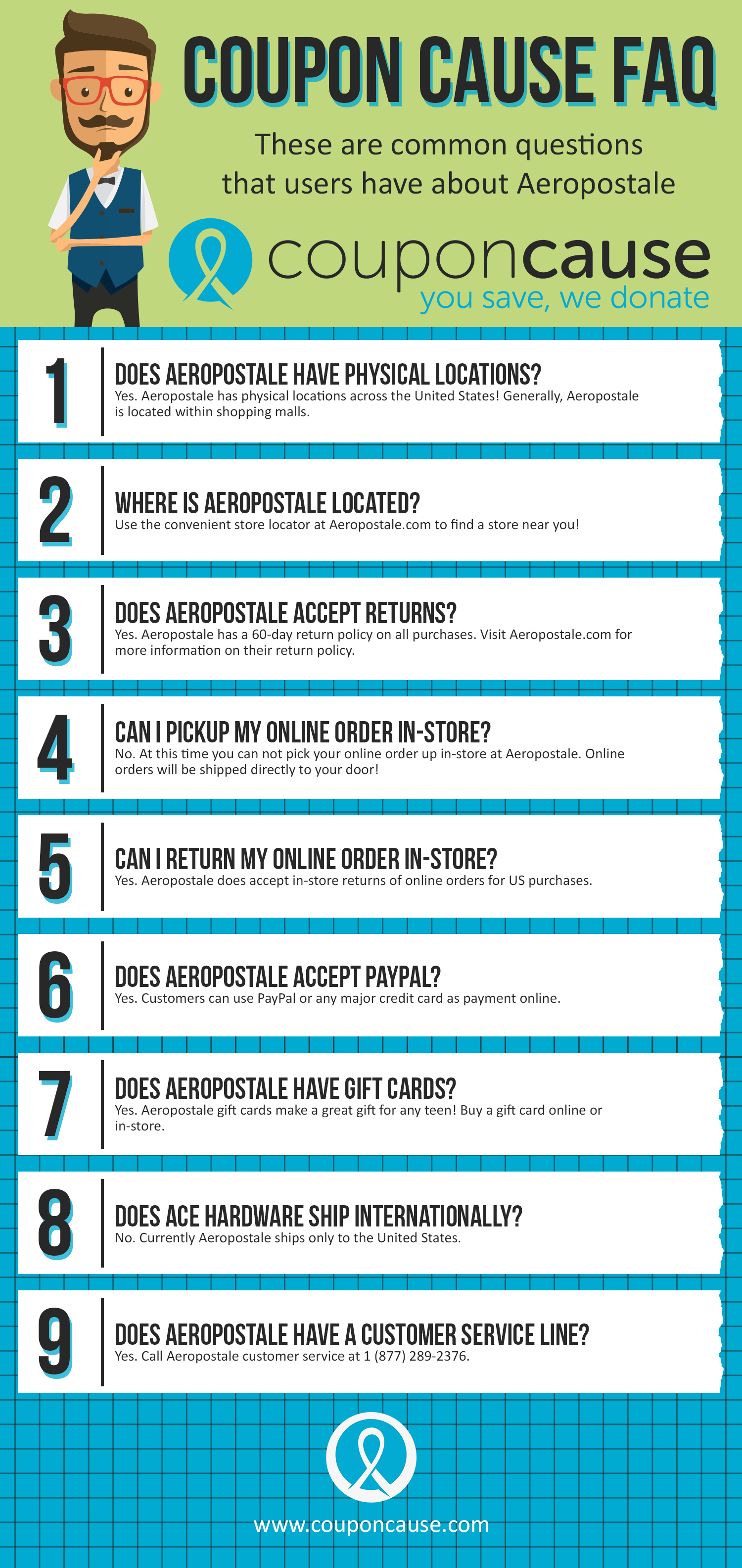 COUPON CAUSE FAQ

These are common questions that users have about Aeropostale

couponcause
you save, we donate

1
DOES AEROPOSTALE HAVE PHYSICAL LOCATIONS?
Yes. Aeropostale has physical locations across the United States! Generally, Aeropostale is located within shopping malls.

2
WHERE IS AEROPOSTALE LOCATED?
Use the convenient store locator at Aeropostale.com to find a store near you!

3
DOES AEROPOSTALE ACCEPT RETURNS?
Yes. Aeropostale has a 60-day return policy on all purchases. Visit Aeropostale.com for more information on their return policy.

4
CAN I PICKUP MY ONLINE ORDER IN-STORE?
No. At this time you can not pick your online order up in-store at Aeropostale. Online orders will be shipped directly to your door!

5
CAN I RETURN MY ONLINE ORDER IN-STORE?
Yes. Aeropostale does accept in-store returns of online orders for US purchases.

6
DOES AEROPOSTALE ACCEPT PAYPAL?
Yes. Customers can use PayPal or any major credit card as payment online.

7
DOES AEROPOSTALE HAVE GIFT CARDS?
Yes. Aeropostale gift cards make a great gift for any teen! Buy a gift card online or in-store.

8
DOES ACE HARDWARE SHIP INTERNATIONALLY?
No. Currently Aeropostale ships only to the United States.

9
DOES AEROPOSTALE HAVE A CUSTOMER SERVICE LINE?
Yes. Call Aeropostale customer service at 1 (877) 289-2376.

www.couponcause.com