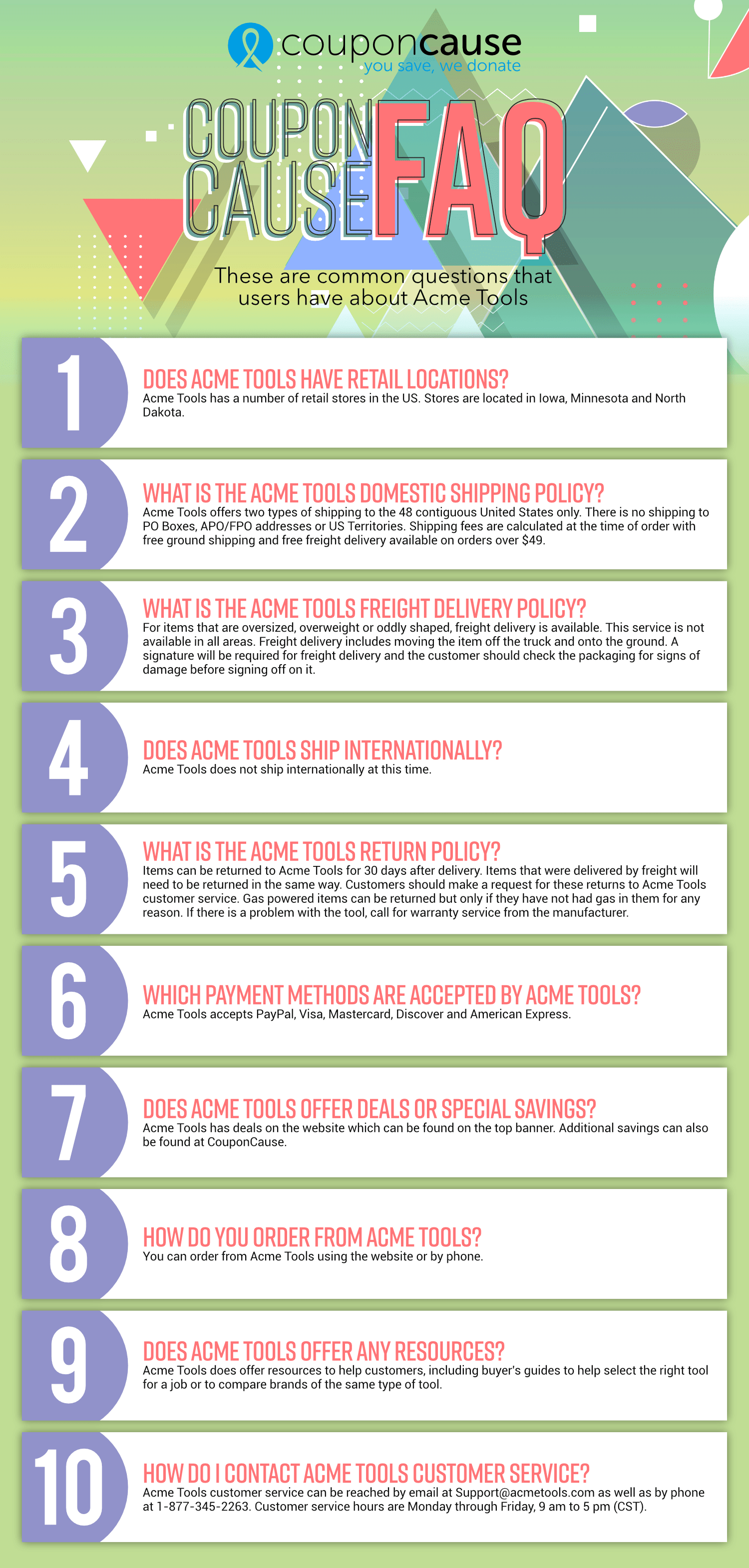 couponcause
you save, we donate

COUPON CAUSE FAQ

These are common questions that users have about Acme Tools

1
DOES ACME TOOLS HAVE RETAIL LOCATIONS?
Acme Tools has a number of retail stores in the US. Stores are located in Iowa, Minnesota and North Dakota.

2
WHAT IS THE ACME TOOLS DOMESTIC SHIPPING POLICY?
Acme Tools offers two types of shipping to the 48 contiguous United States only. There is no shipping to PO Boxes, APO/FPO addresses or US Territories. Shipping fees are calculated at the time of order with free ground shipping and free freight delivery available on orders over $49.

3
WHAT IS THE ACME TOOLS FREIGHT DELIVERY POLICY?
For items that are oversized, overweight or oddly shaped, freight delivery is available. This service is not available in all areas. Freight delivery includes moving the item off the truck and onto the ground. A signature will be required for freight delivery and the customer should check the packaging for signs of damage before signing off on it.

4
DOES ACME TOOLS SHIP INTERNATIONALLY?
Acme Tools does not ship internationally at this time.

5
WHAT IS THE ACME TOOLS RETURN POLICY?
Items can be returned to Acme Tools for 30 days after delivery. Items that were delivered by freight will need to be returned in the same way. Customers should make a request for these returns to Acme Tools customer service. Gas powered items can be returned but only if they have not had gas in them for any reason. If there is a problem with the tool, call for warranty service from the manufacturer.

6
WHICH PAYMENT METHODS ARE ACCEPTED BY ACME TOOLS?
Acme Tools accepts PayPal, Visa, Mastercard, Discover and American Express.

7
DOES ACME TOOLS OFFER DEALS OR SPECIAL SAVINGS?
Acme Tools has deals on the website which can be found on the top banner. Additional savings can also be found at CouponCause.

8
HOW DO YOU ORDER FROM ACME TOOLS?
You can order from Acme Tools using the website or by phone.

9
DOES ACME TOOLS OFFER ANY RESOURCES?
Acme Tools does offer resources to help customers, including buyer's guides to help select the right tool for a job or to compare brands of the same type of tool.

10
HOW DO I CONTACT ACME TOOLS CUSTOMER SERVICE?
Acme Tools customer service can be reached by email at Support@acmetools.com as well as by phone at 1-877-345-2263. Customer service hours are Monday through Friday, 9 am to 5 pm (CST).