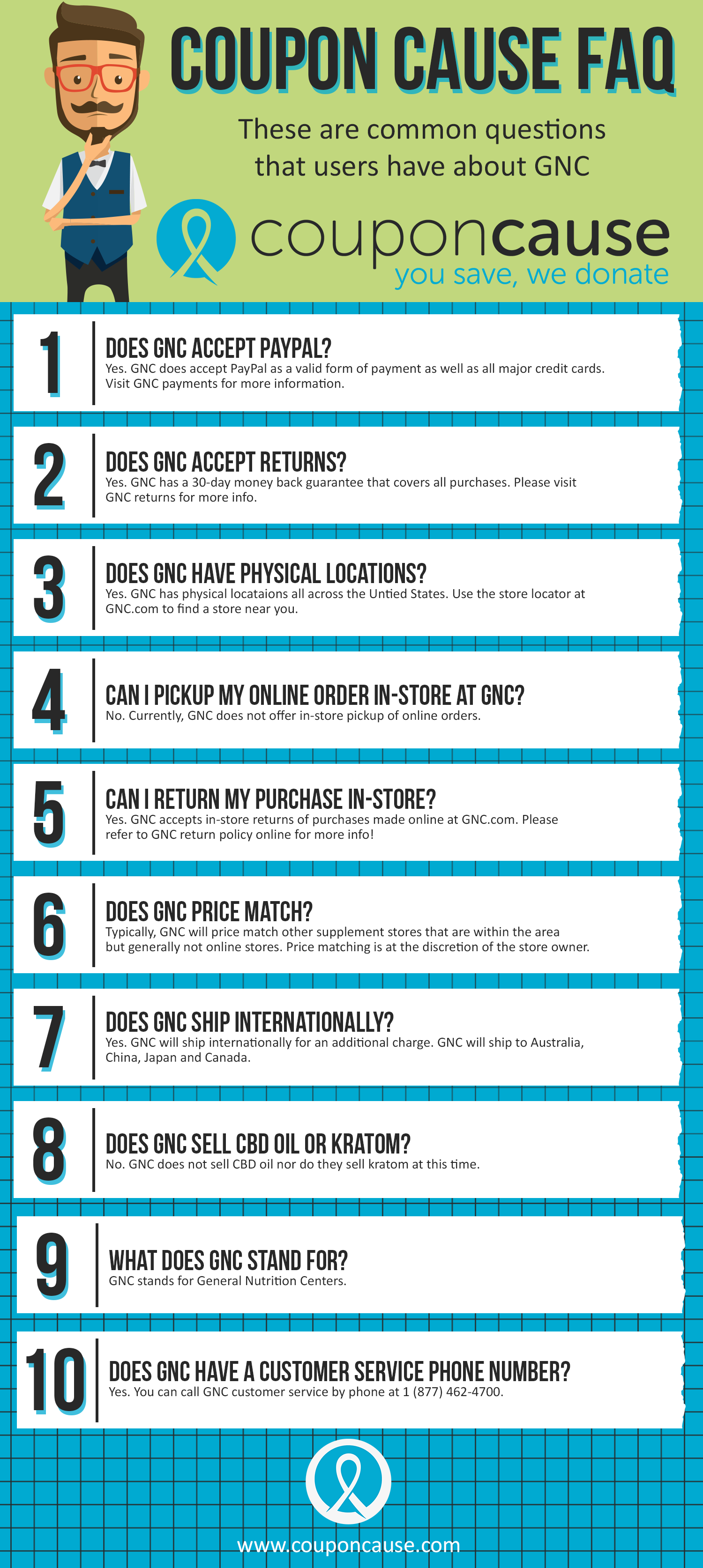 COUPON CAUSE FAQ

These are common questions that users have about GNC

couponcause
you save, we donate

1
DOES GNC ACCEPT PAYPAL?
Yes. GNC does accept PayPal as a valid form of payment as well as all major credit cards. Visit GNC payments for more information.

2
DOES GNC ACCEPT RETURNS?
Yes. GNC has a 30-day money back guarantee that covers all purchases. Please visit GNC returns for more info.

3
DOES GNC HAVE PHYSICAL LOCATIONS?
Yes. GNC has physical locataions all across the Untied States. Use the store locator at GNC.com to find a store near you.

4
CAN I PICKUP MY ONLINE ORDER IN-STORE AT GNC?
No. Currently, GNC does not offer in-store pickup of online orders.

5
CAN I RETURN MY PURCHASE IN-STORE?
Yes. GNC accepts in-store returns of purchases made online at GNC.com. Please refer to GNC return policy online for more info!

6
DOES GNC PRICE MATCH?
Typically, GNC will price match other supplement stores that are within the area but generally not online stores. Price matching is at the discretion of the store owner.

7
DOES GNC SHIP INTERNATIONALLY?
Yes. GNC will ship internationally for an additional charge. GNC will ship to Australia, China, Japan and Canada.

8
DOES GNC SELL CBD OIL OR KRATOM?
No. GNC does not sell CBD oil nor do they sell kratom at this time.

9
WHAT DOES GNC STAND FOR?
GNC stands for General Nutrition Centers.

10
DOES GNC HAVE A CUSTOMER SERVICE PHONE NUMBER?
Yes. You can call GNC customer service by phone at 1 (877) 462-4700.

www.couponcause.com